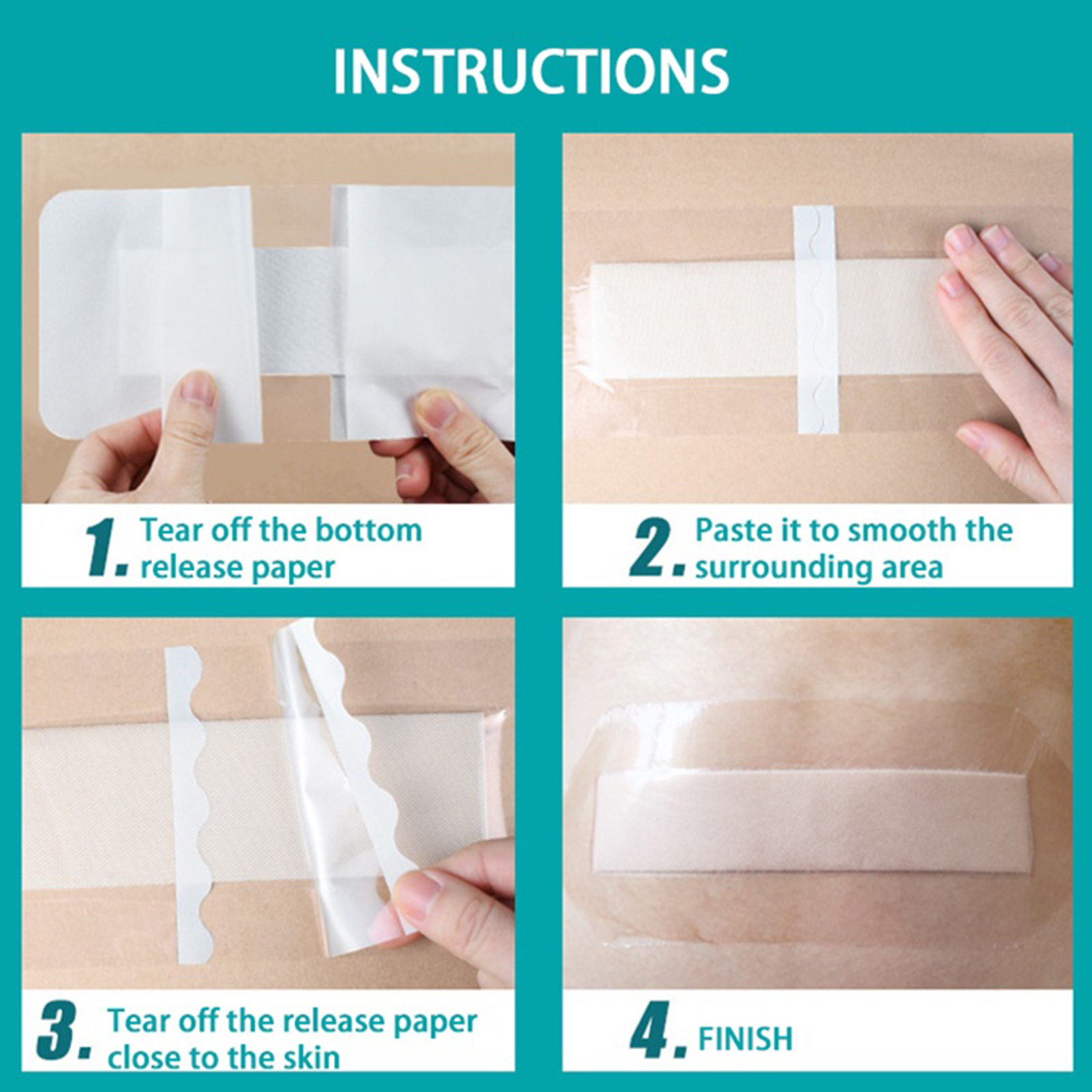 INSTRUCTIONS

1. Tear off the bottom release paper

2. Paste it to smooth the surrounding area

3. Tear off the release paper close to the skin

4. FINISH