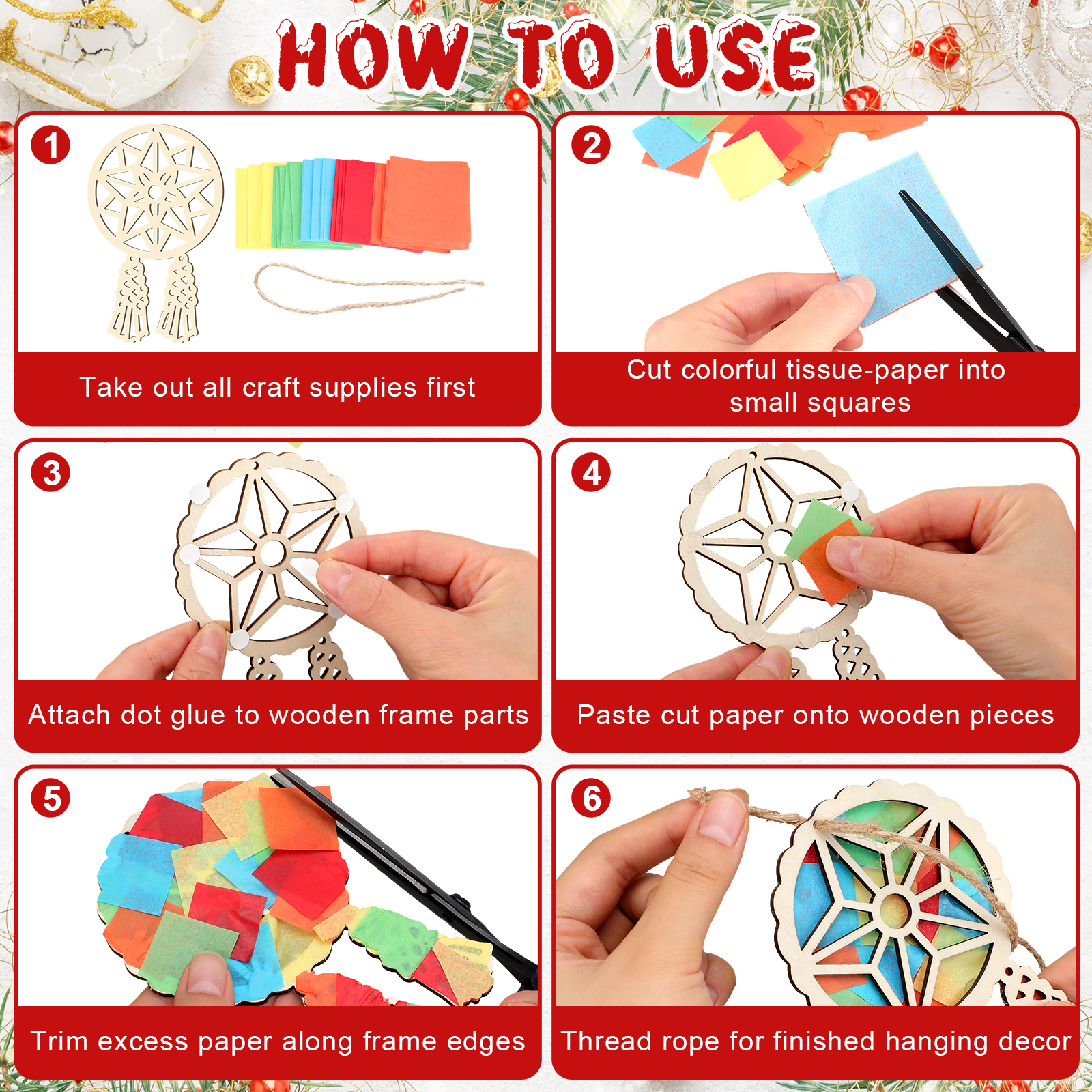 HOW TO USE

1

Take out all craft supplies first

2

Cut colorful tissue-paper into small squares

3

Attach dot glue to wooden frame parts

4

Paste cut paper onto wooden pieces

5

Trim excess paper along frame edges

6

Thread rope for finished hanging decor